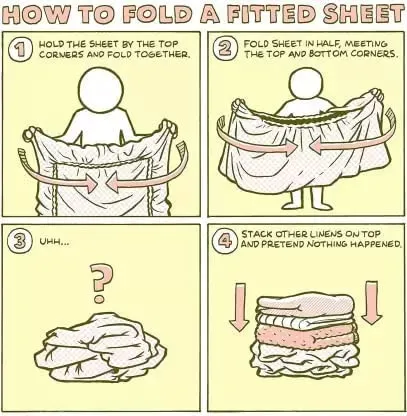 HOW TO FOLD A FITTED SHEET

1 HOLD THE SHEET BY THE TOP CORNERS AND FOLD TOGETHER.

2 FOLD SHEET IN HALF, MEETING THE TOP AND BOTTOM CORNERS.

3 UHH...

?

4 STACK OTHER LINENS ON TOP AND PRETEND NOTHING HAPPENED.